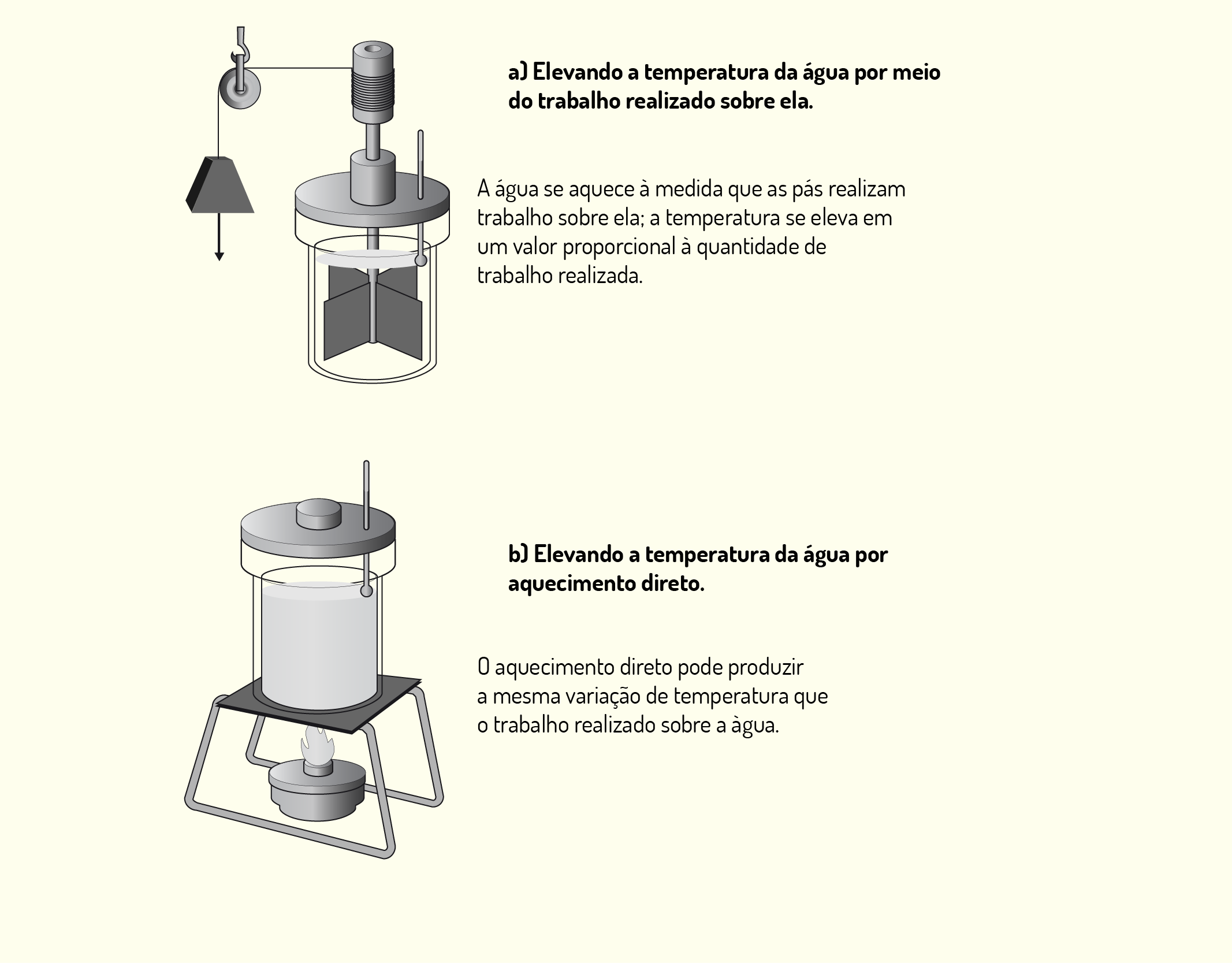 a) Elevando a temperatura da água por meio do trabalho realizado sobre ela.

A água se aquece à medida que as pás realizam trabalho sobre ela; a temperatura se eleva em um valor proporcional à quantidade de trabalho realizada.

b) Elevando a temperatura da água por aquecimento direto.

O aquecimento direto pode produzir a mesma variação de temperatura que o trabalho realizado sobre a àgua.